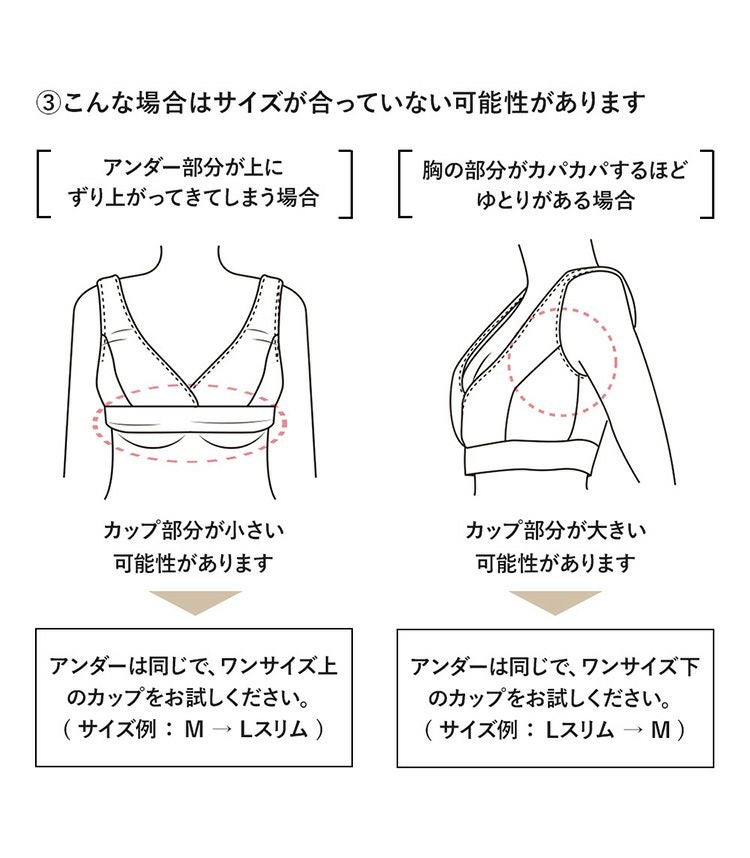 ③こんな場合はサイズが合っていない可能性があります

アンダー部分が上に
ずり上がってきてしまう場合

カップ部分が小さい
可能性があります

アンダーは同じで、ワンサイズ上のカップをお試しください。
（ サイズ例 ： M → Lスリム ）

胸の部分がカパカパするほど
ゆとりがある場合

カップ部分が大きい
可能性があります

アンダーは同じで、ワンサイズ下のカップをお試しください。
（ サイズ例 ： Lスリム → M ）